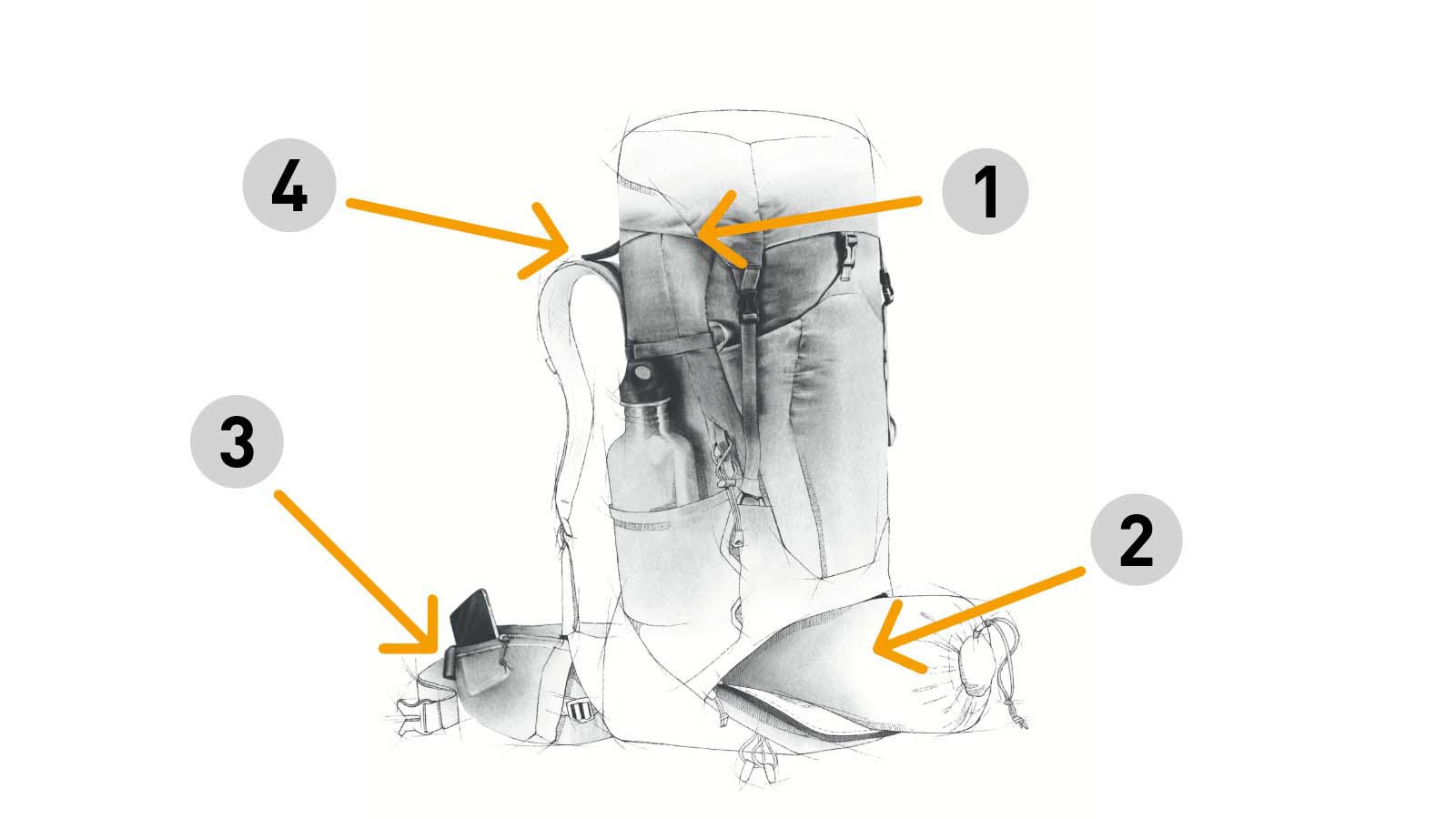 4

1

3

2