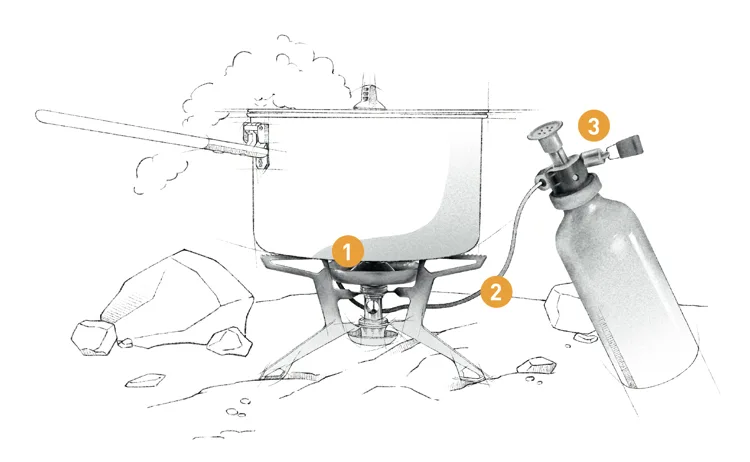 1
2
3